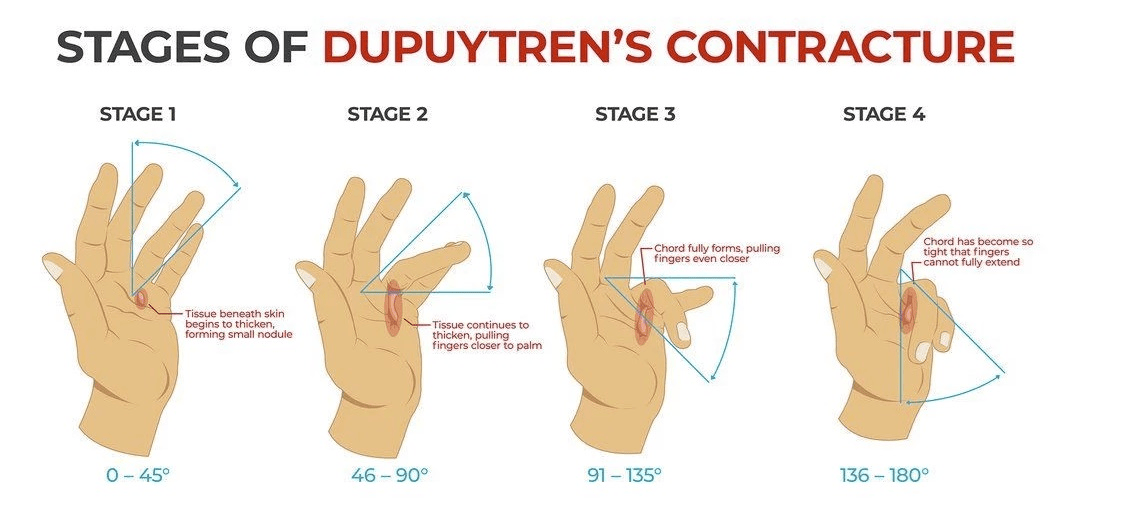 STAGES OF DUPUYTREN'S CONTRACTURE

STAGE 1

Tissue beneath skin begins to thicken, forming small nodule

0 – 45°

STAGE 2

Tissue continues to thicken, pulling fingers closer to palm

46 – 90°

STAGE 3

Chord fully forms, pulling fingers even closer

91 – 135°

STAGE 4

Chord has become so tight that fingers cannot fully extend

136 – 180°