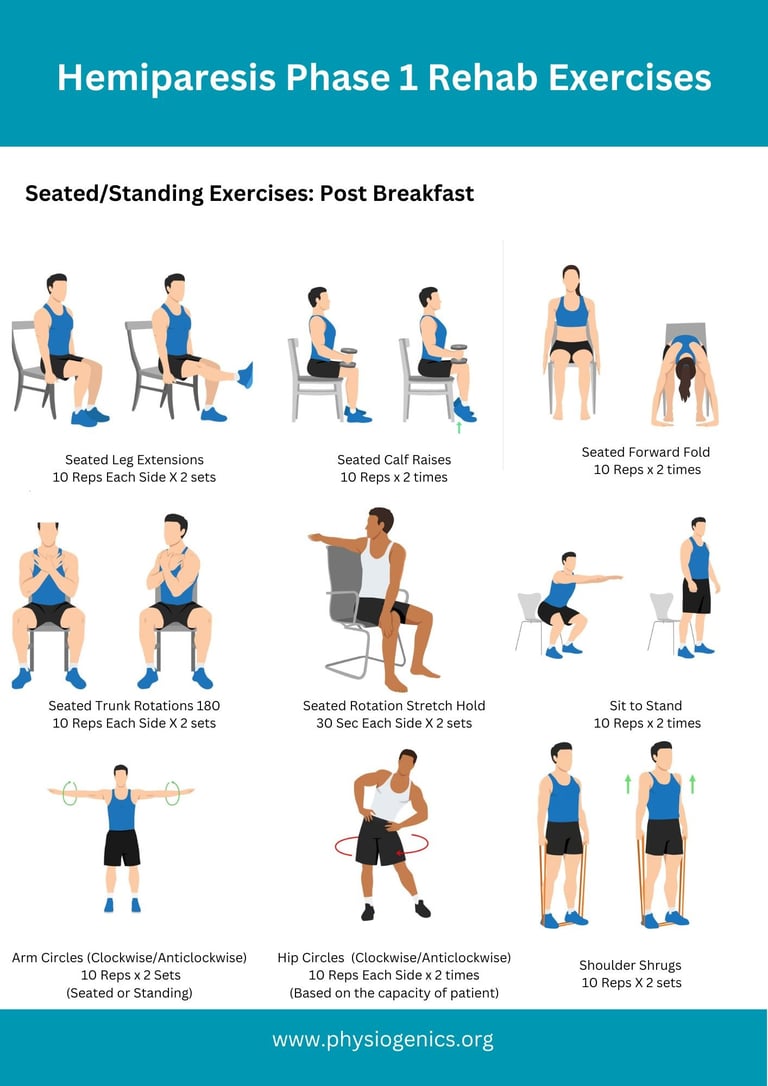 Hemiparesis Phase 1 Rehab Exercises

Seated/Standing Exercises: Post Breakfast

Seated Leg Extensions
10 Reps Each Side X 2 sets

Seated Calf Raises
10 Reps x 2 times

Seated Forward Fold
10 Reps x 2 times

Seated Trunk Rotations 180
10 Reps Each Side X 2 sets

Seated Rotation Stretch Hold
30 Sec Each Side X 2 sets

Sit to Stand
10 Reps x 2 times

Arm Circles (Clockwise/Anticlockwise)
10 Reps x 2 Sets
(Seated or Standing)

Hip Circles (Clockwise/Anticlockwise)
10 Reps Each Side x 2 times
(Based on the capacity of patient)

Shoulder Shrugs
10 Reps X 2 sets

www.physiogenics.org